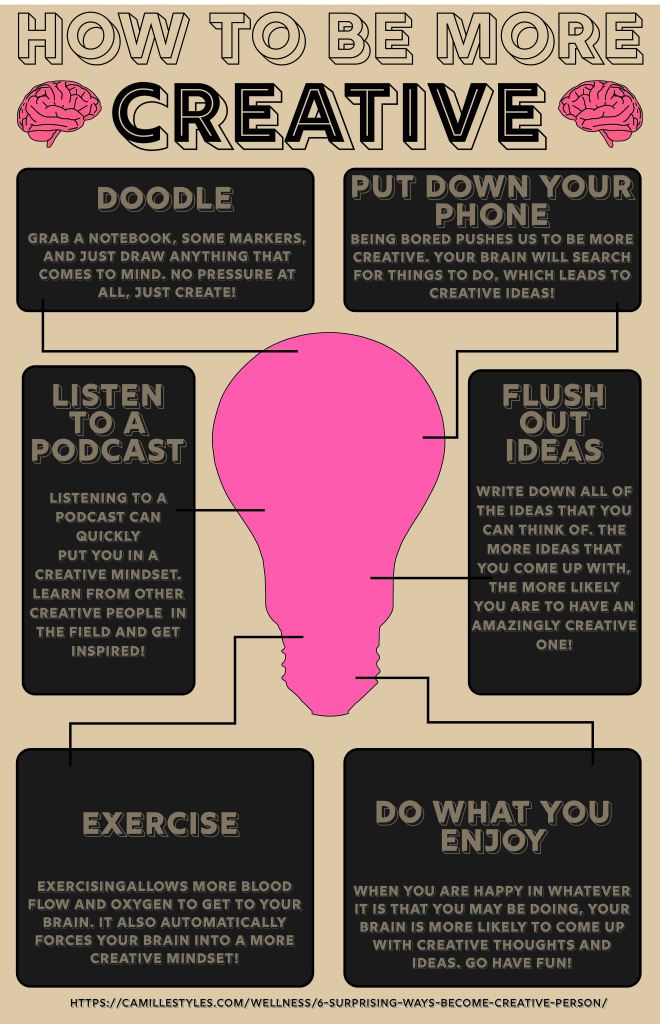 HOW TO BE MORE

CREATIVE

DOODLE

GRAB A NOTEBOOK, SOME MARKERS, AND JUST DRAW ANYTHING THAT COMES TO MIND. NO PRESSURE AT ALL, JUST CREATE!

PUT DOWN YOUR PHONE

BEING BORED PUSHES US TO BE MORE CREATIVE. YOUR BRAIN WILL SEARCH FOR THINGS TO DO, WHICH LEADS TO CREATIVE IDEAS!

LISTEN TO A PODCAST

LISTENING TO A PODCAST CAN QUICKLY PUT YOU IN A CREATIVE MINDSET. LEARN FROM OTHER CREATIVE PEOPLE IN THE FIELD AND GET INSPIRED!

FLUSH OUT IDEAS

WRITE DOWN ALL OF THE IDEAS THAT YOU CAN THINK OF. THE MORE IDEAS THAT YOU COME UP WITH, THE MORE LIKELY YOU ARE TO HAVE AN AMAZINGLY CREATIVE ONE!

EXERCISE

EXERCISINGALLOWS MORE BLOOD FLOW AND OXYGEN TO GET TO YOUR BRAIN. IT ALSO AUTOMATICALLY FORCES YOUR BRAIN INTO A MORE CREATIVE MINDSET!

DO WHAT YOU ENJOY

WHEN YOU ARE HAPPY IN WHATEVER IT IS THAT YOU MAY BE DOING, YOUR BRAIN IS MORE LIKELY TO COME UP WITH CREATIVE THOUGHTS AND IDEAS. GO HAVE FUN!

HTTPS://CAMILLESTYLES.COM/WELLNESS/6-SURPRISING-WAYS-BECOME-CREATIVE-PERSON/